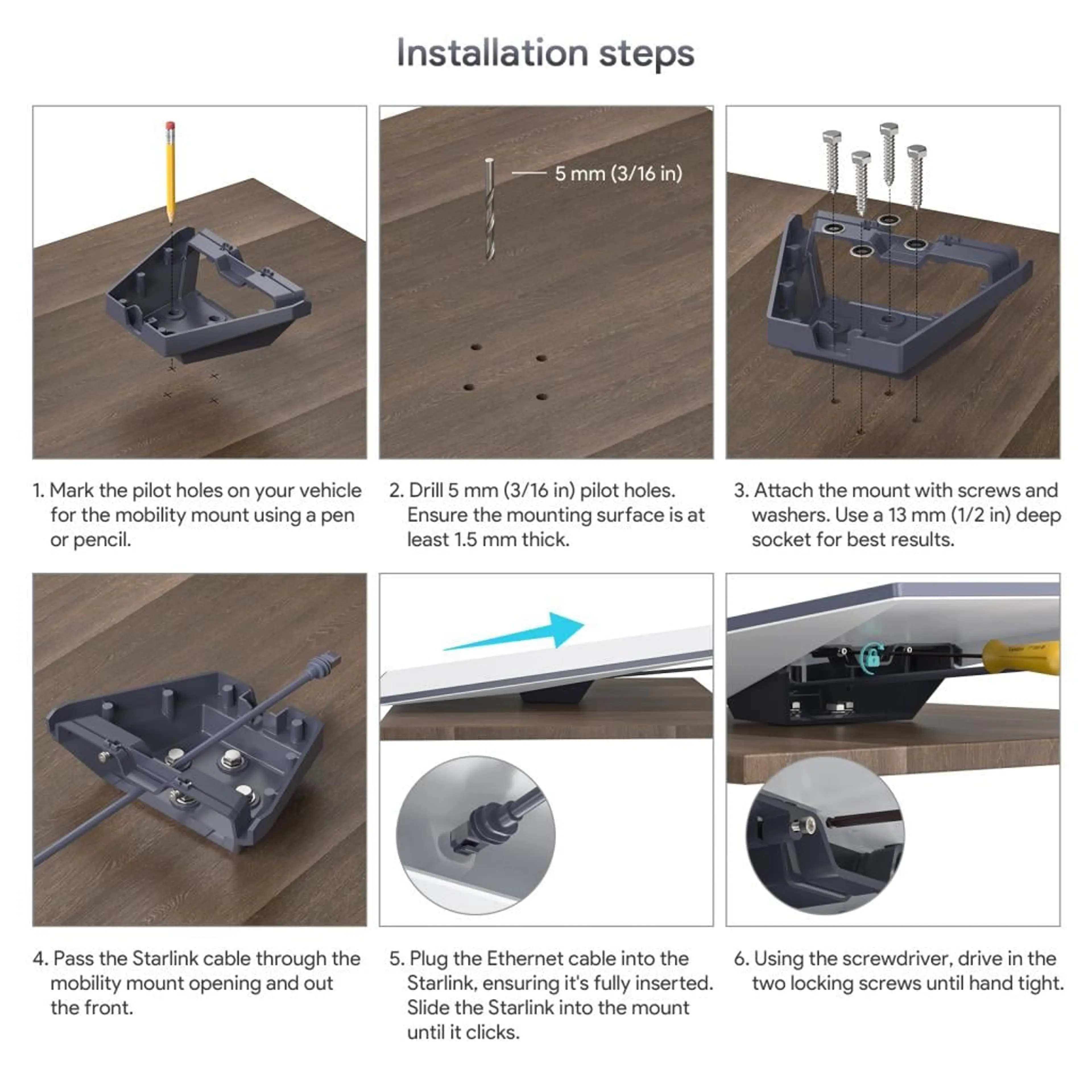 Installation steps

5 mm (3/16 in)

1. Mark the pilot holes on your vehicle for the mobility mount using a pen or pencil.

2. Drill 5 mm (3/16 in) pilot holes. Ensure the mounting surface is at least 1.5 mm thick.

3. Attach the mount with screws and washers. Use a 13 mm (1/2 in) deep socket for best results.

4. Pass the Starlink cable through the mobility mount opening and out the front.

5. Plug the Ethernet cable into the Starlink, ensuring it's fully inserted. Slide the Starlink into the mount until it clicks.

6. Using the screwdriver, drive in the two locking screws until hand tight.