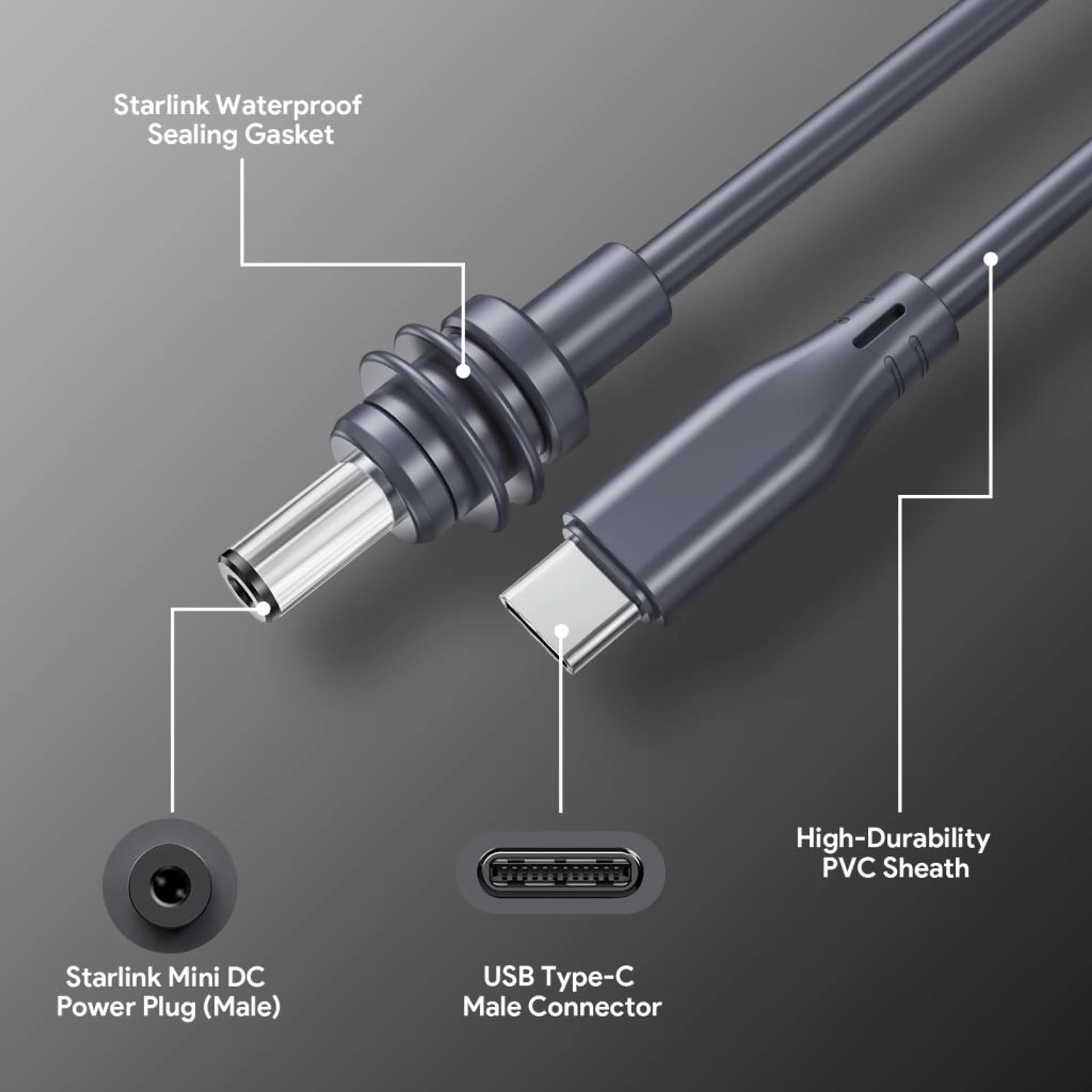 Starlink Waterproof Sealing Gasket

High-Durability PVC Sheath

Starlink Mini DC Power Plug (Male)

USB Type-C Male Connector